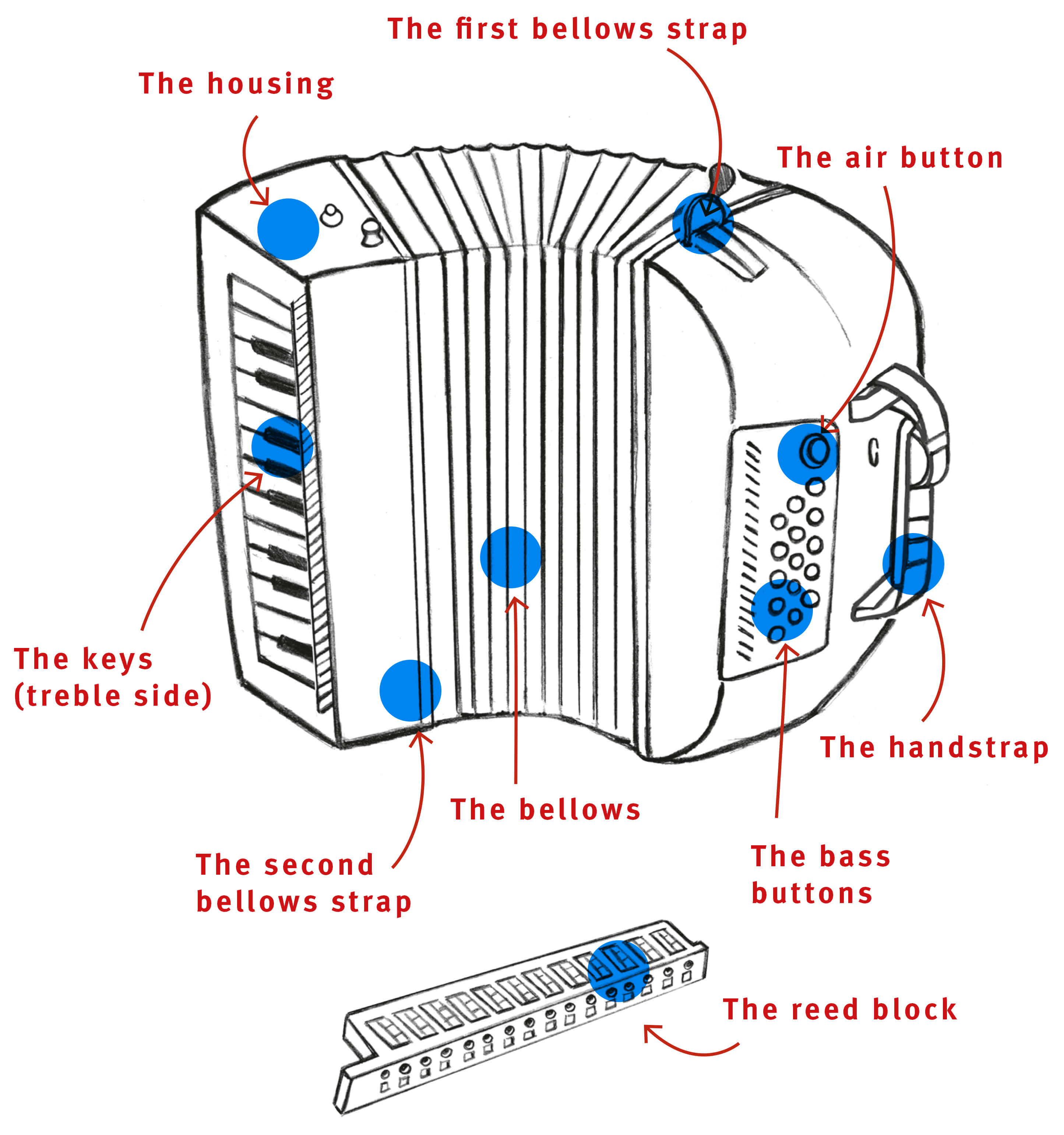 The first bellows strap

The housing

The air button

The keys (treble side)

The handstrap

The bellows

The second bellows strap

The bass buttons

The reed block